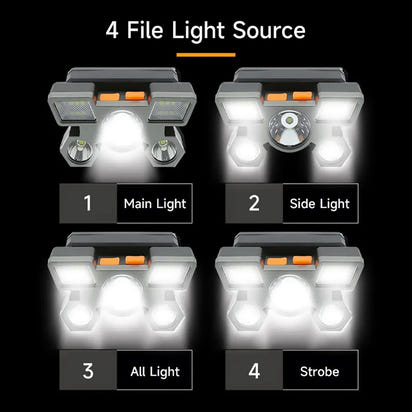 4 File Light Source

1 Main Light

2 Side Light

3 All Light

4 Strobe